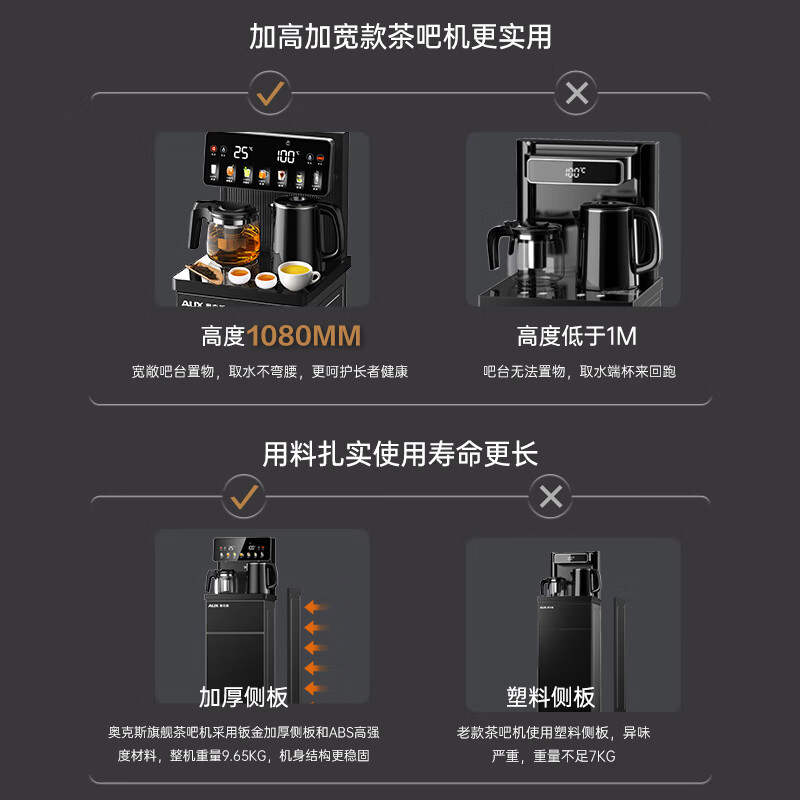 加高加宽款茶吧机更实用

25℃ 100℃

AUX

高度1080MM

宽敞吧台置物，取水不弯腰，更呵护长者健康

100℃

高度低于1M

吧台无法置物，取水端杯来回跑

用料扎实使用寿命更长

AUX

加厚侧板

奥克斯旗舰茶吧机采用钣金加厚侧板和ABS高强度材料，整机重量9.65KG，机身结构更稳固

塑料侧板

老款茶吧机使用塑料侧板，异味严重，重量不足7KG