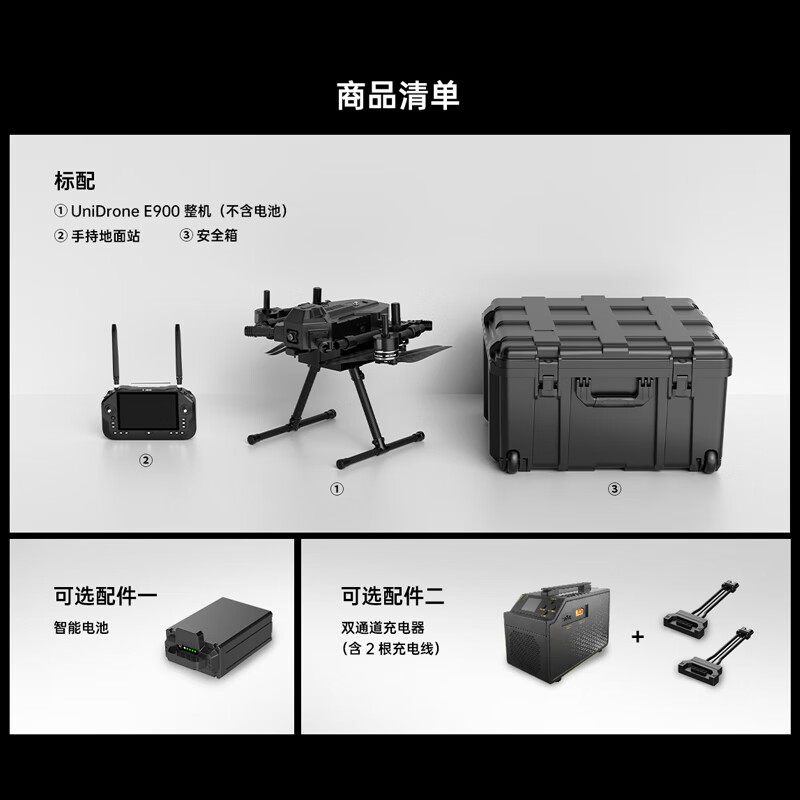 商品清单

标配
① UniDrone E900 整机（不含电池）
② 手持地面站　③ 安全箱

②

①

③

可选配件一
智能电池

可选配件二
双通道充电器
（含 2 根充电线）

+