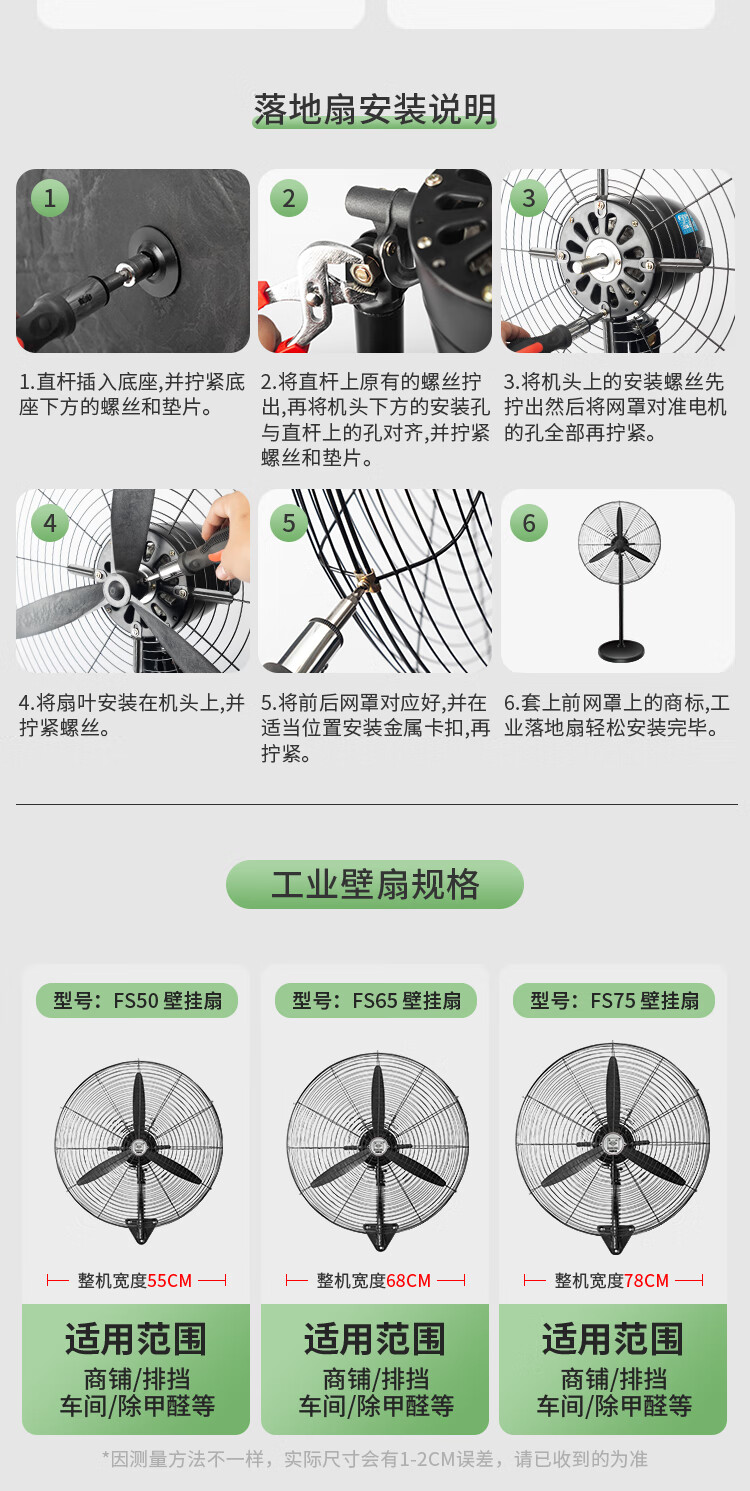 落地扇安装说明

1

1.直杆插入底座,并拧紧底座下方的螺丝和垫片。

2

2.将直杆上原有的螺丝拧出,再将机头下方的安装孔与直杆上的孔对齐,并拧紧螺丝和垫片。

3

3.将机头上的安装螺丝先拧出然后将网罩对准电机的孔全部再拧紧。

4

4.将扇叶安装在机头上,并拧紧螺丝。

5

5.将前后网罩对应好,并在适当位置安装金属卡扣,再拧紧。

6

6.套上前网罩上的商标,工业落地扇轻松安装完毕。

工业壁扇规格

型号：FS50 壁挂扇

整机宽度55CM

适用范围
商铺/排挡
车间/除甲醛等

型号：FS65 壁挂扇

整机宽度68CM

适用范围
商铺/排挡
车间/除甲醛等

型号：FS75 壁挂扇

整机宽度78CM

适用范围
商铺/排挡
车间/除甲醛等

*因测量方法不一样，实际尺寸会有1-2CM误差，请已收到的为准