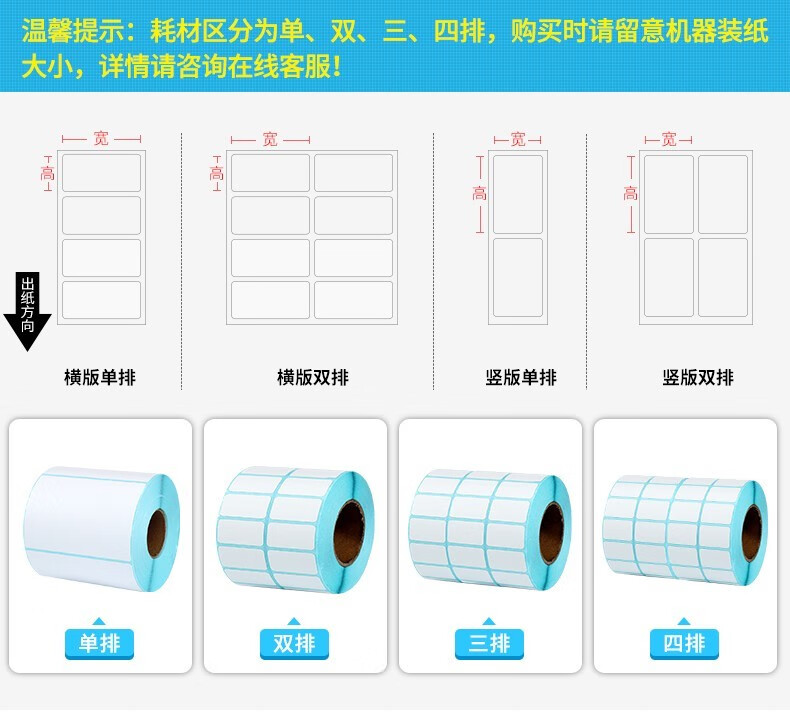 温馨提示：耗材区分为单、双、三、四排，购买时请留意机器装纸大小，详情请咨询在线客服！

宽
高
出纸方向
横版单排

宽
高
横版双排

宽
高
竖版单排

宽
高
竖版双排

单排

双排

三排

四排