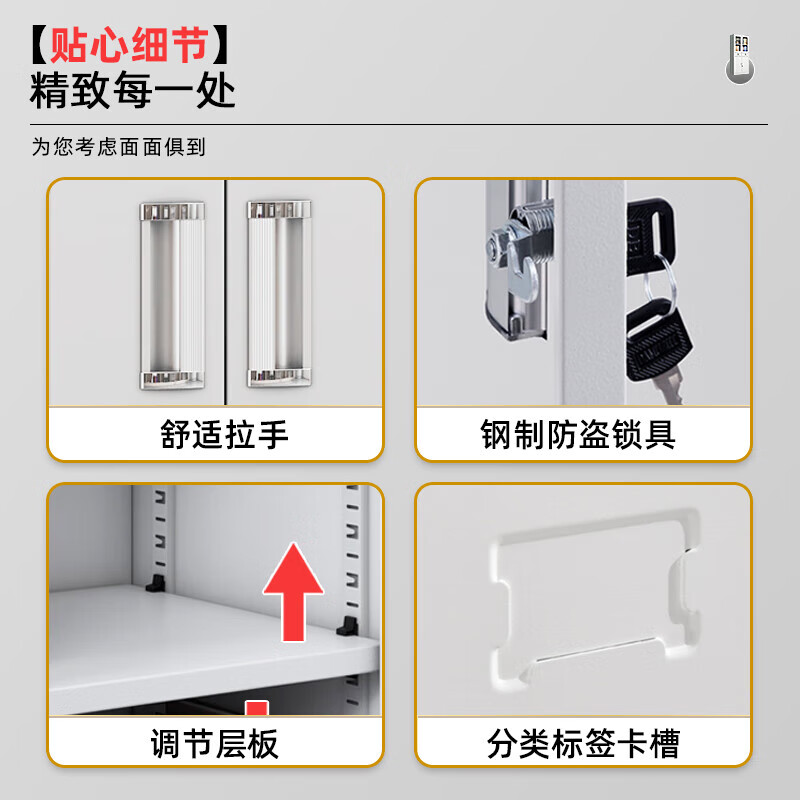 【贴心细节】
精致每一处

为您考虑面面俱到

舒适拉手

钢制防盗锁具

调节层板

分类标签卡槽