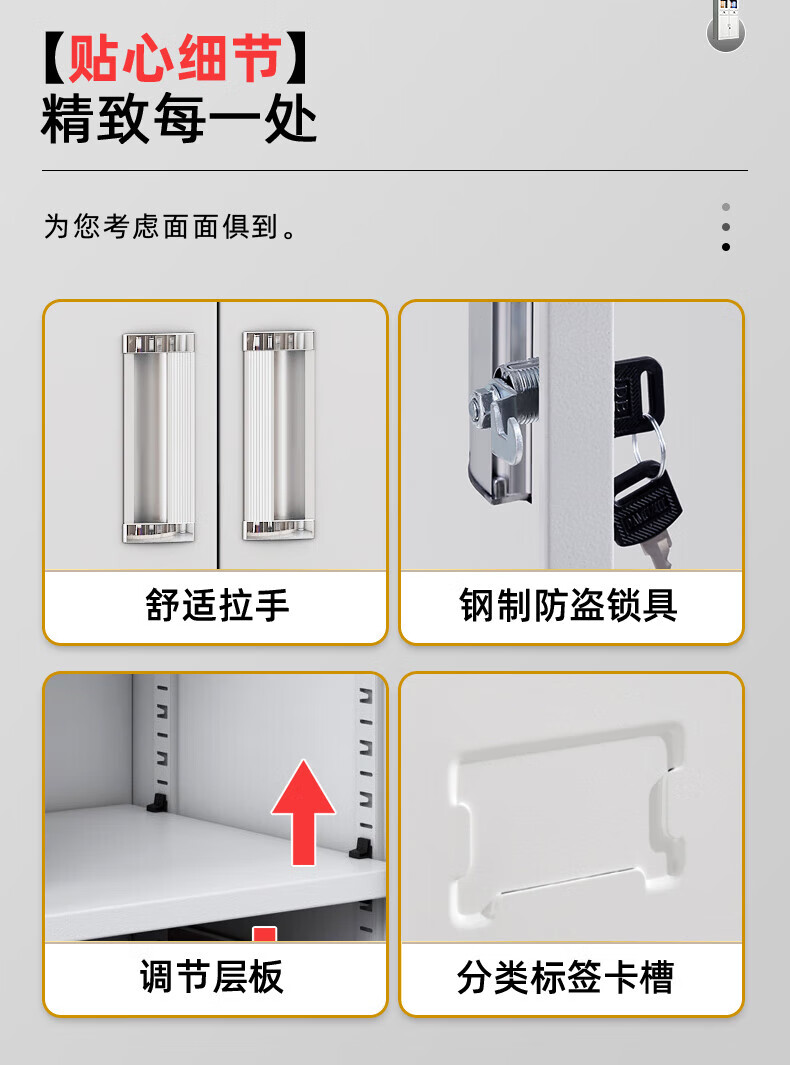 【贴心细节】
精致每一处

为您考虑面面俱到。

舒适拉手

钢制防盗锁具

调节层板

分类标签卡槽