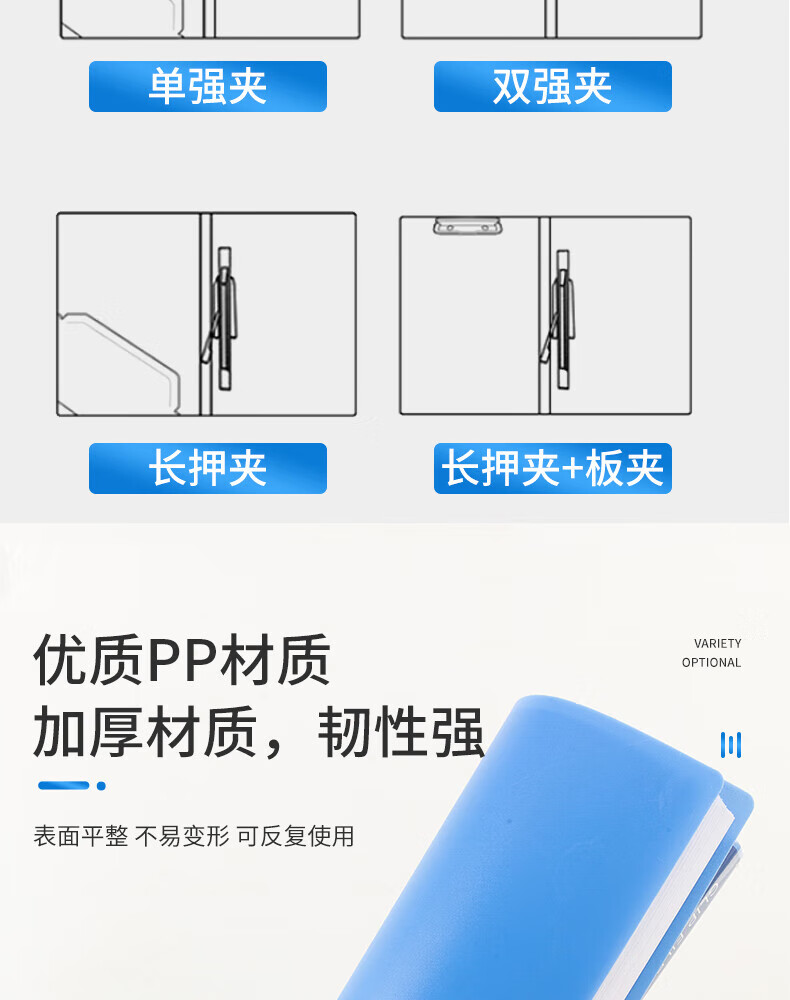 单强夹

双强夹

长押夹

长押夹+板夹

优质PP材质
加厚材质，韧性强

VARIETY
OPTIONAL

表面平整 不易变形 可反复使用